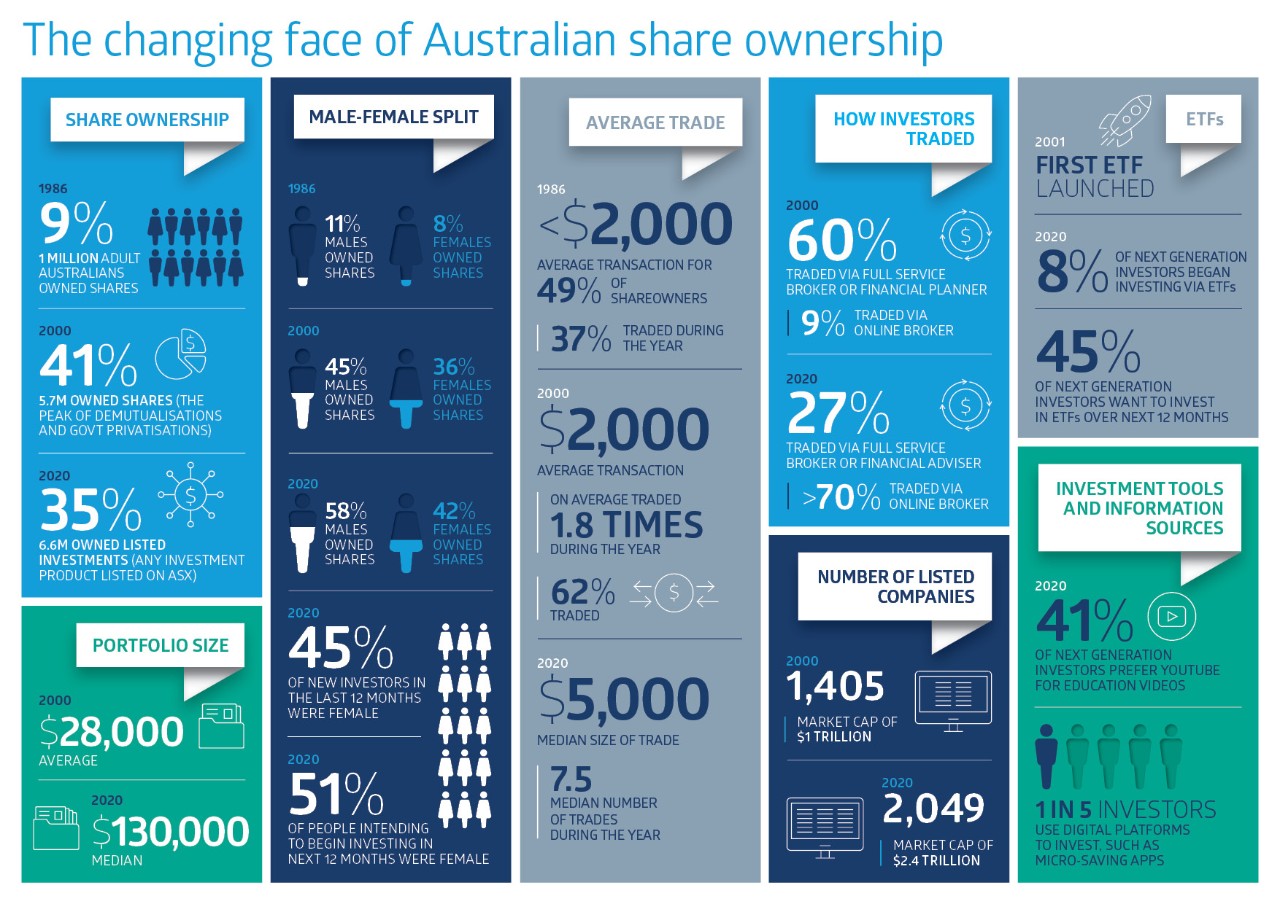 The changing face of Australian share ownership

SHARE OWNERSHIP

1986
9%
1 MILLION ADULT AUSTRALIANS OWNED SHARES

2000
41%
5.7M OWNED SHARES (THE PEAK OF DEMUTUALISATIONS AND GOVT PRIVATISATIONS)

2020
35%
6.6M OWNED LISTED INVESTMENTS (ANY INVESTMENT PRODUCT LISTED ON ASX)

PORTFOLIO SIZE

2000
$28,000
AVERAGE

2020
$130,000
MEDIAN

MALE-FEMALE SPLIT

1986
11% MALES OWNED SHARES
8% FEMALES OWNED SHARES

2000
45% MALES OWNED SHARES
36% FEMALES OWNED SHARES

2020
58% MALES OWNED SHARES
42% FEMALES OWNED SHARES

2020
45%
OF NEW INVESTORS IN THE LAST 12 MONTHS WERE FEMALE

2020
51%
OF PEOPLE INTENDING TO BEGIN INVESTING IN NEXT 12 MONTHS WERE FEMALE

AVERAGE TRADE

1986
<$2,000
AVERAGE TRANSACTION FOR 49% OF SHAREOWNERS
37% TRADED DURING THE YEAR

2000
$2,000
AVERAGE TRANSACTION
ON AVERAGE TRADED 1.8 TIMES DURING THE YEAR
62% TRADED

2020
$5,000
MEDIAN SIZE OF TRADE
7.5 MEDIAN NUMBER OF TRADES DURING THE YEAR

HOW INVESTORS TRADED

2000
60%
TRADED VIA FULL SERVICE BROKER OR FINANCIAL PLANNER
9% TRADED VIA ONLINE BROKER

2020
27%
TRADED VIA FULL SERVICE BROKER OR FINANCIAL ADVISER
>70% TRADED VIA ONLINE BROKER

NUMBER OF LISTED COMPANIES

2000
1,405
MARKET CAP OF $1 TRILLION

2020
2,049
MARKET CAP OF $2.4 TRILLION

ETFs

2001
FIRST ETF LAUNCHED

2020
8% OF NEXT GENERATION INVESTORS BEGAN INVESTING VIA ETFs

45%
OF NEXT GENERATION INVESTORS WANT TO INVEST IN ETFs OVER NEXT 12 MONTHS

INVESTMENT TOOLS AND INFORMATION SOURCES

2020
41%
OF NEXT GENERATION INVESTORS PREFER YOUTUBE FOR EDUCATION VIDEOS

1 IN 5 INVESTORS
USE DIGITAL PLATFORMS TO INVEST, SUCH AS MICRO-SAVING APPS